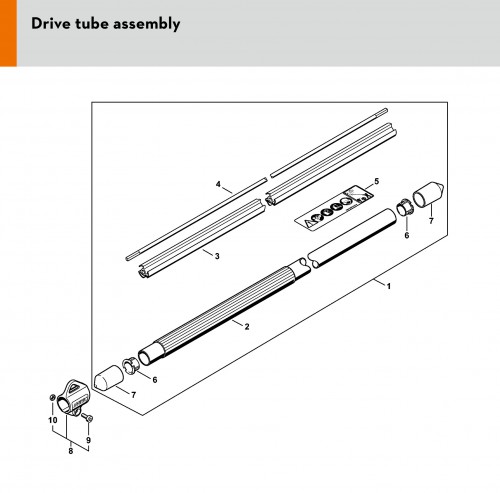 Drive tube assembly

4
5
7
6
3
1
2
6
7
10
9
8